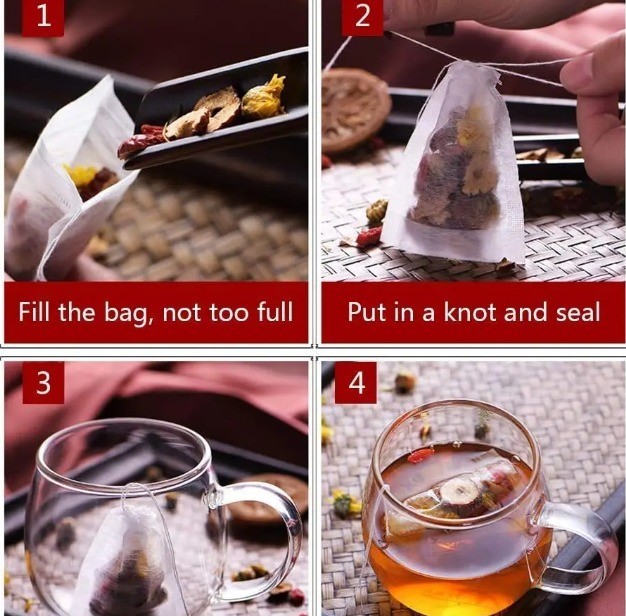 1

Fill the bag, not too full

2

Put in a knot and seal

3

4