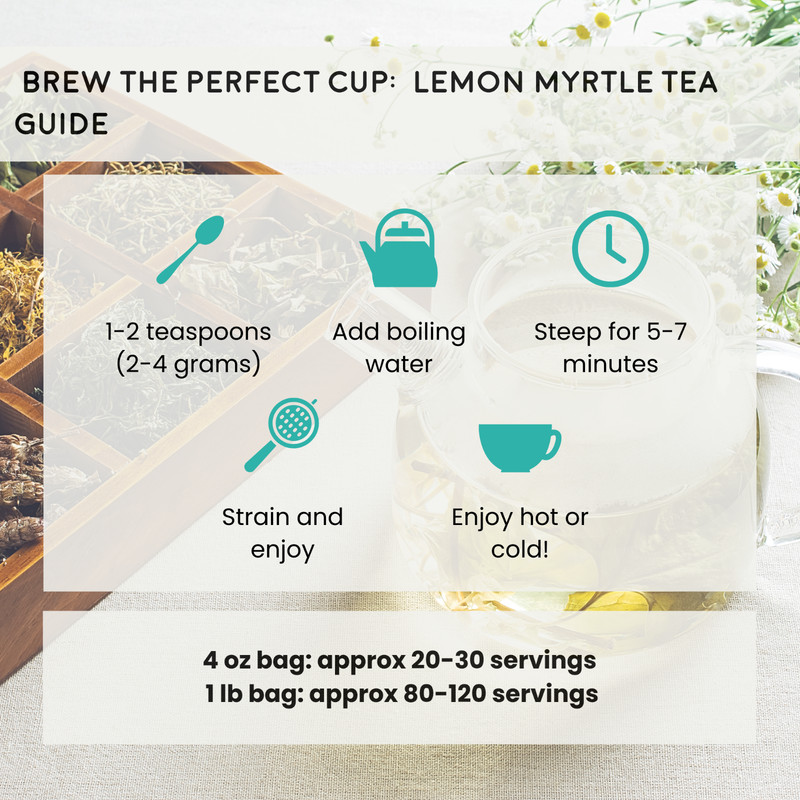 BREW THE PERFECT CUP: LEMON MYRTLE TEA GUIDE

1-2 teaspoons (2-4 grams)

Add boiling water

Steep for 5-7 minutes

Strain and enjoy

Enjoy hot or cold!

4 oz bag: approx 20-30 servings
1 lb bag: approx 80-120 servings