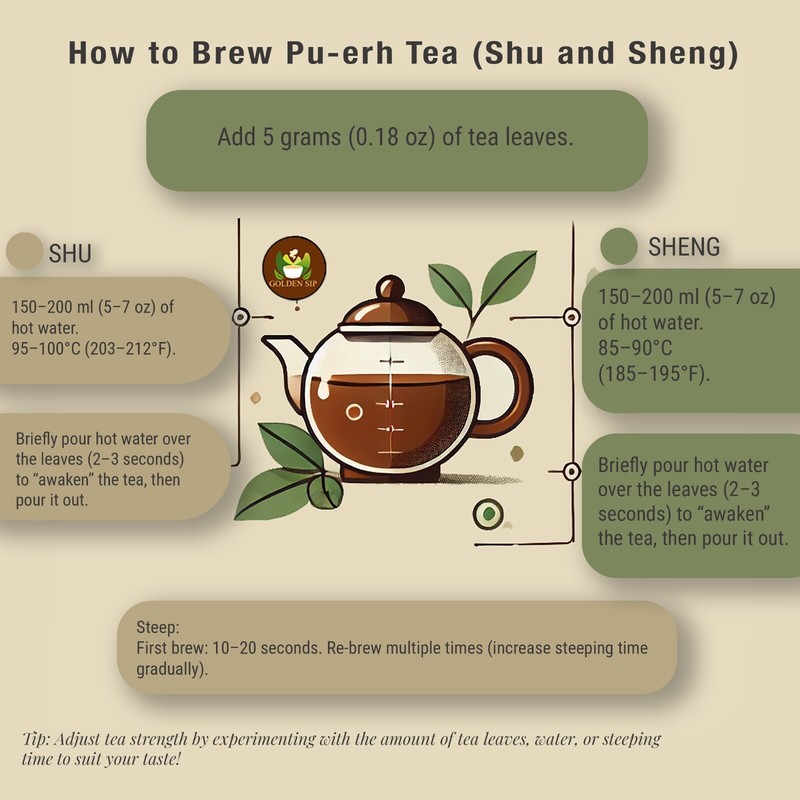 How to Brew Pu-erh Tea (Shu and Sheng)

Add 5 grams (0.18 oz) of tea leaves.

SHU

150–200 ml (5–7 oz) of hot water.
95–100°C (203–212°F).

Briefly pour hot water over the leaves (2–3 seconds) to "awaken" the tea, then pour it out.

GOLDEN SIP

SHENG

150–200 ml (5–7 oz) of hot water.
85–90°C (185–195°F).

Briefly pour hot water over the leaves (2–3 seconds) to "awaken" the tea, then pour it out.

Steep:
First brew: 10–20 seconds. Re-brew multiple times (increase steeping time gradually).

Tip: Adjust tea strength by experimenting with the amount of tea leaves, water, or steeping time to suit your taste!