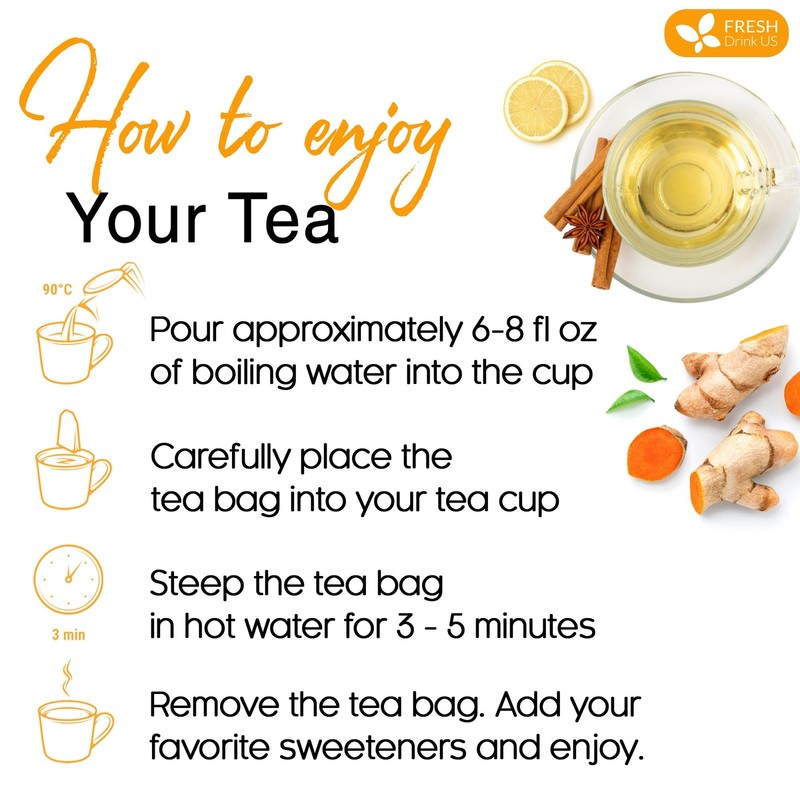 FRESH
Drink US

How to enjoy
Your Tea

90°C

Pour approximately 6-8 fl oz of boiling water into the cup

Carefully place the tea bag into your tea cup

3 min

Steep the tea bag in hot water for 3 - 5 minutes

Remove the tea bag. Add your favorite sweeteners and enjoy.